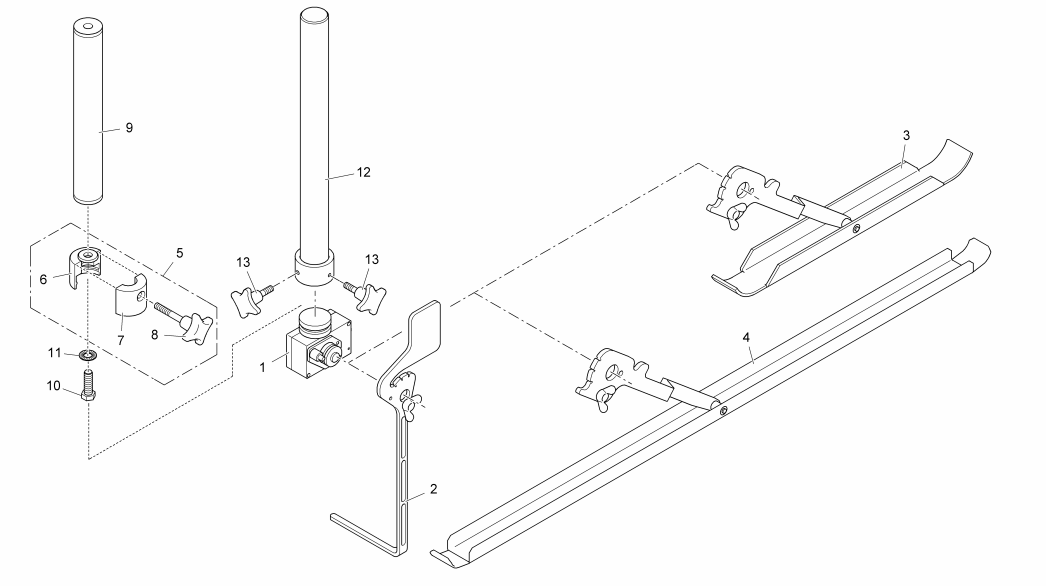 9
12
3
5
6
13
13
7
8
4
11
1
10
2